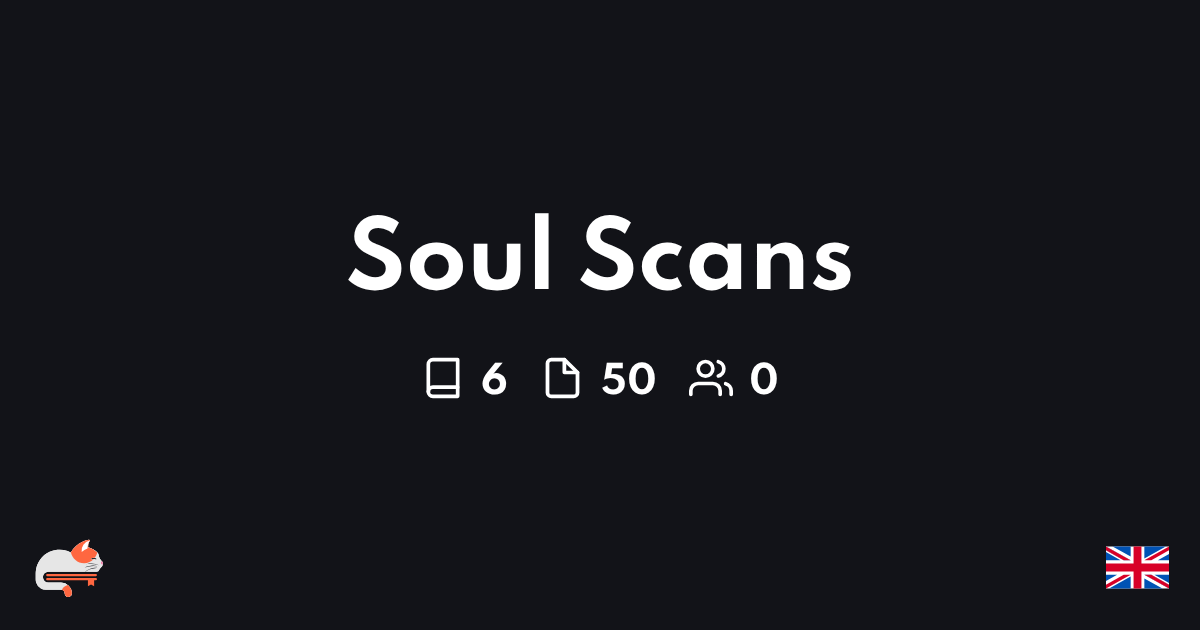 Soul Scans

6 50 0